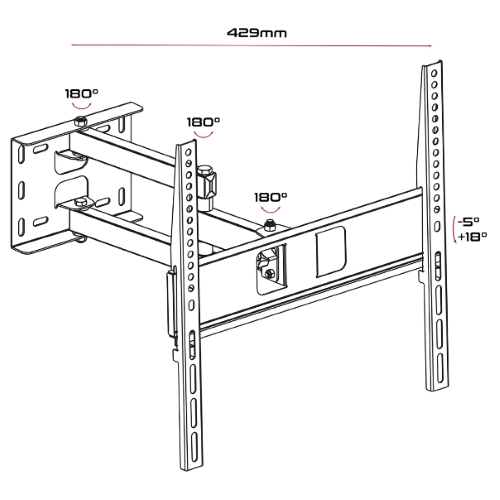 429mm

180°

180°

180°

-5°
+18°